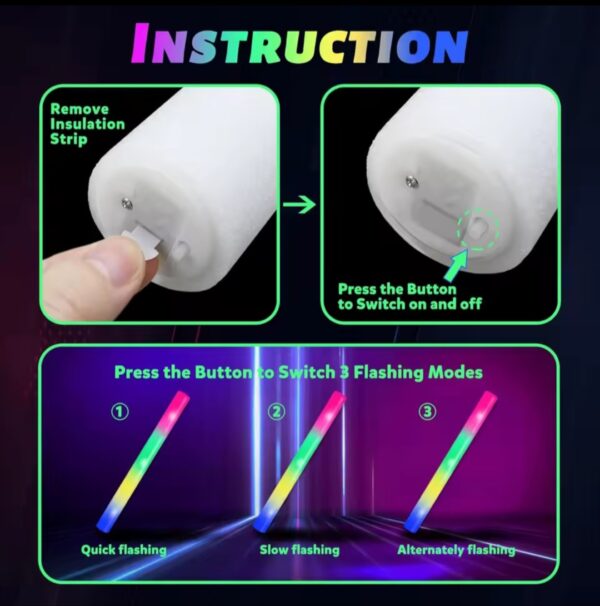 INSTRUCTION

Remove Insulation Strip

Press the Button to Switch on and off

Press the Button to Switch 3 Flashing Modes

①

②

③

Quick flashing

Slow flashing

Alternately flashing